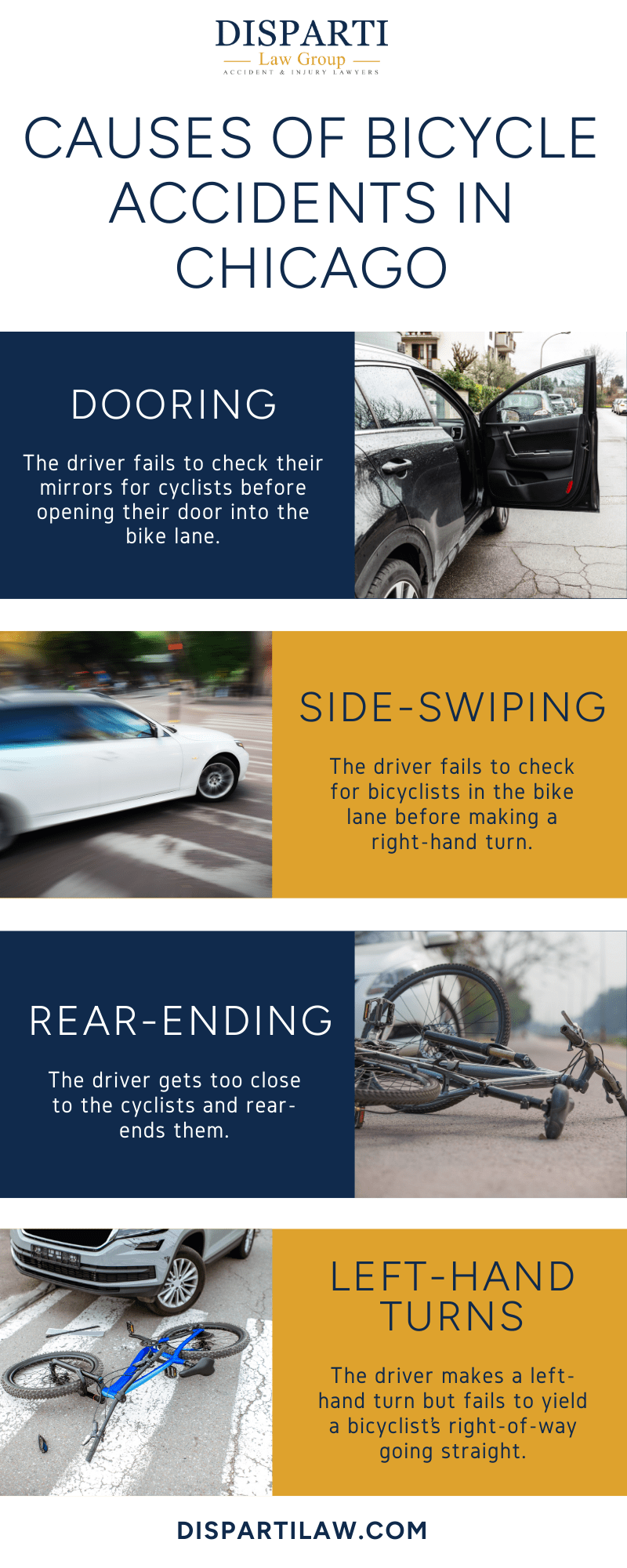 DISPARTI
Law Group
ACCIDENT & INJURY LAWYERS

CAUSES OF BICYCLE ACCIDENTS IN CHICAGO

DOORING

The driver fails to check their mirrors for cyclists before opening their door into the bike lane.

SIDE-SWIPING

The driver fails to check for bicyclists in the bike lane before making a right-hand turn.

REAR-ENDING

The driver gets too close to the cyclists and rear-ends them.

LEFT-HAND TURNS

The driver makes a left-hand turn but fails to yield a bicyclist's right-of-way going straight.

DISPARTILAW.COM