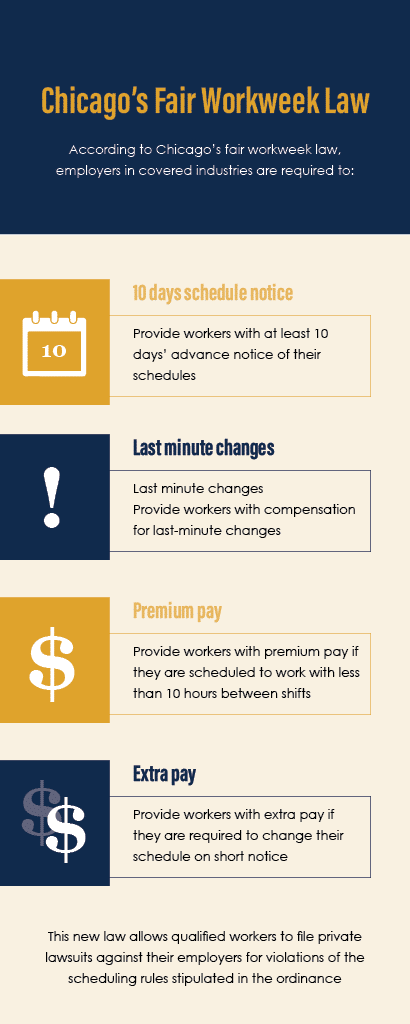 Chicago's Fair Workweek Law

According to Chicago's fair workweek law, employers in covered industries are required to:

10

10 days schedule notice

Provide workers with at least 10 days' advance notice of their schedules

!

Last minute changes

Last minute changes
Provide workers with compensation for last-minute changes

$

Premium pay

Provide workers with premium pay if they are scheduled to work with less than 10 hours between shifts

$$

Extra pay

Provide workers with extra pay if they are required to change their schedule on short notice

This new law allows qualified workers to file private lawsuits against their employers for violations of the scheduling rules stipulated in the ordinance